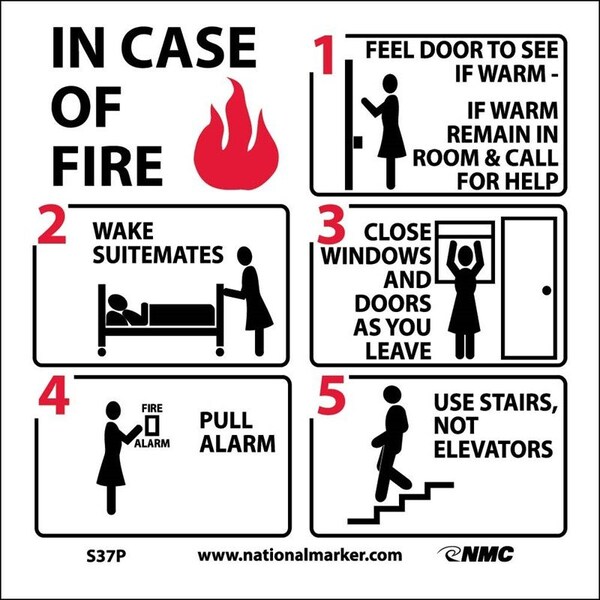 IN CASE OF FIRE

1 FEEL DOOR TO SEE IF WARM -

IF WARM REMAIN IN ROOM & CALL FOR HELP

2 WAKE SUITEMATES

3 CLOSE WINDOWS AND DOORS AS YOU LEAVE

4 FIRE ALARM

PULL ALARM

5 USE STAIRS, NOT ELEVATORS

S37P www.nationalmarker.com NMC